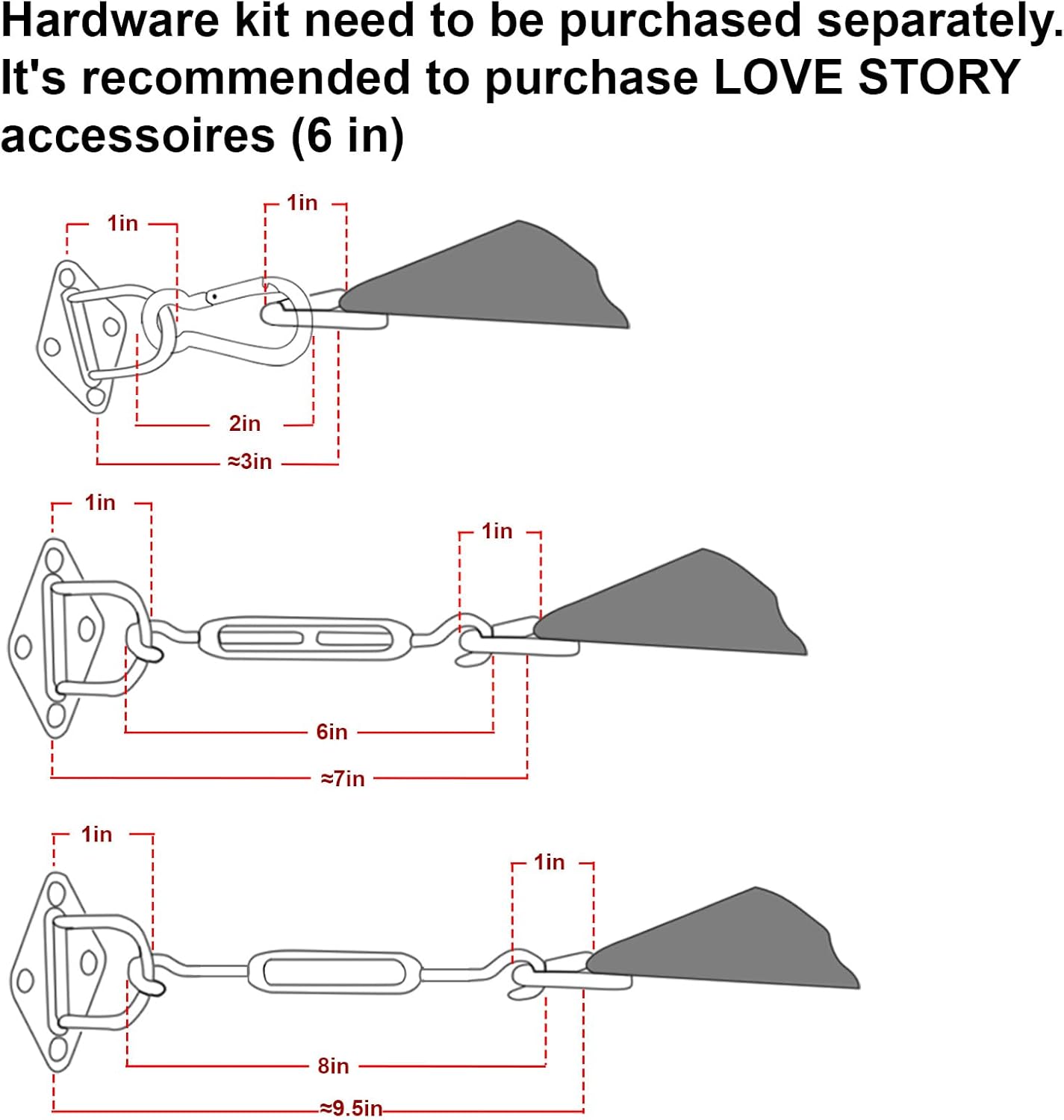 Hardware kit need to be purchased separately. It's recommended to purchase LOVE STORY accessoires (6 in)

1in

1in

2in

≈3in

1in

1in

6in

≈7in

1in

1in

8in

≈9.5in