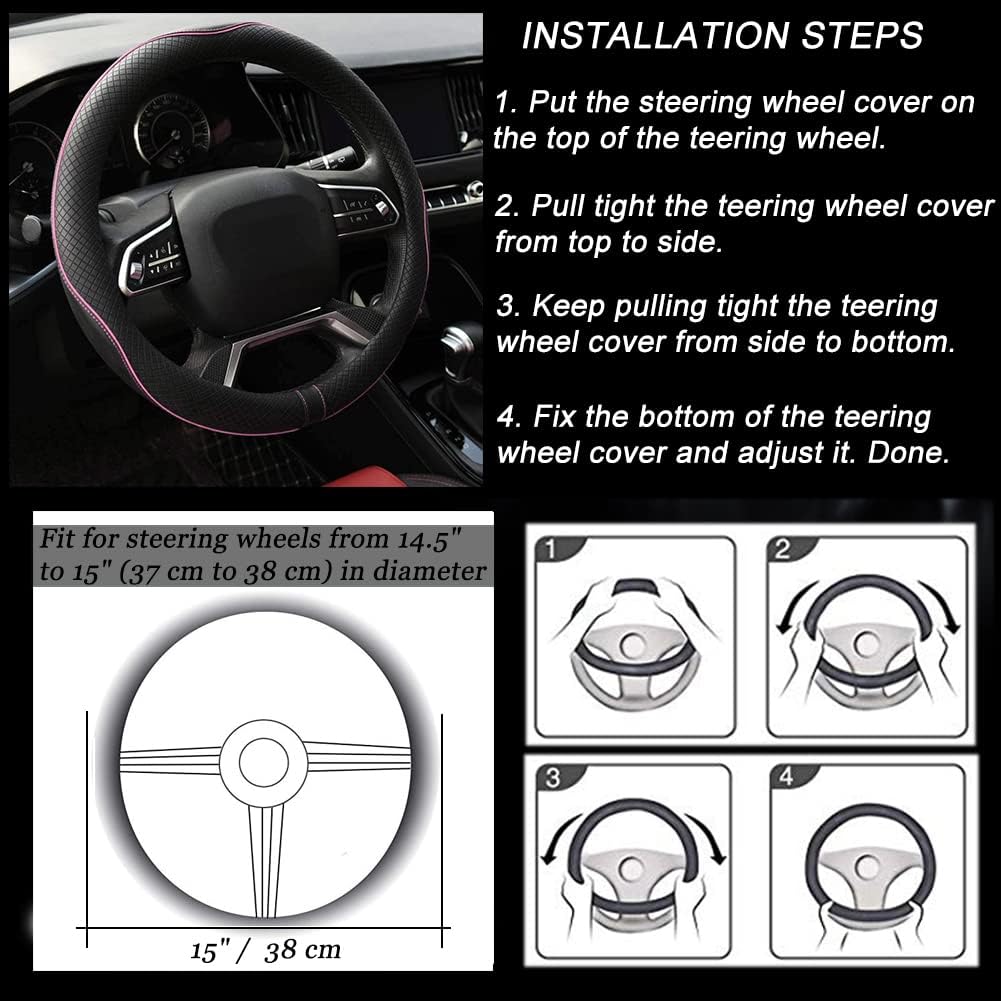 INSTALLATION STEPS

1. Put the steering wheel cover on the top of the teering wheel.

2. Pull tight the teering wheel cover from top to side.

3. Keep pulling tight the teering wheel cover from side to bottom.

4. Fix the bottom of the teering wheel cover and adjust it. Done.

Fit for steering wheels from 14.5" to 15" (37 cm to 38 cm) in diameter

15" / 38 cm

1

2

3

4